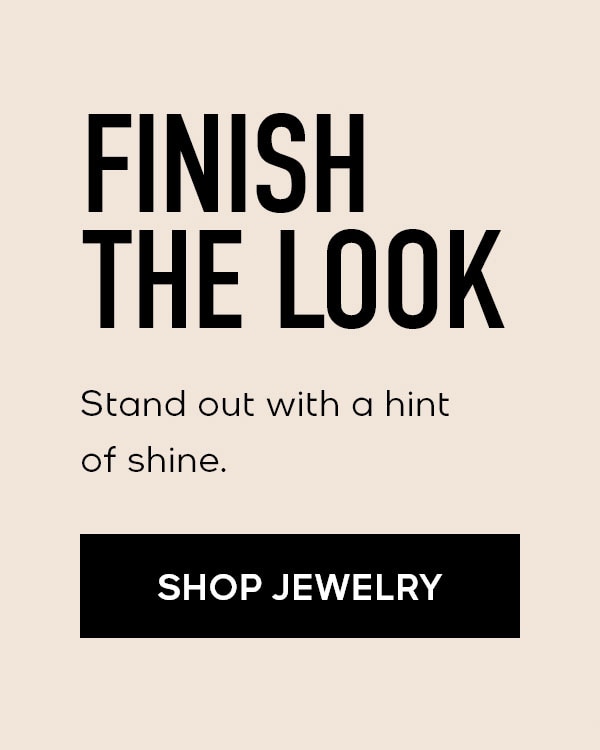 FINISH THE LOOK

Stand out with a hint of shine.

SHOP JEWELRY