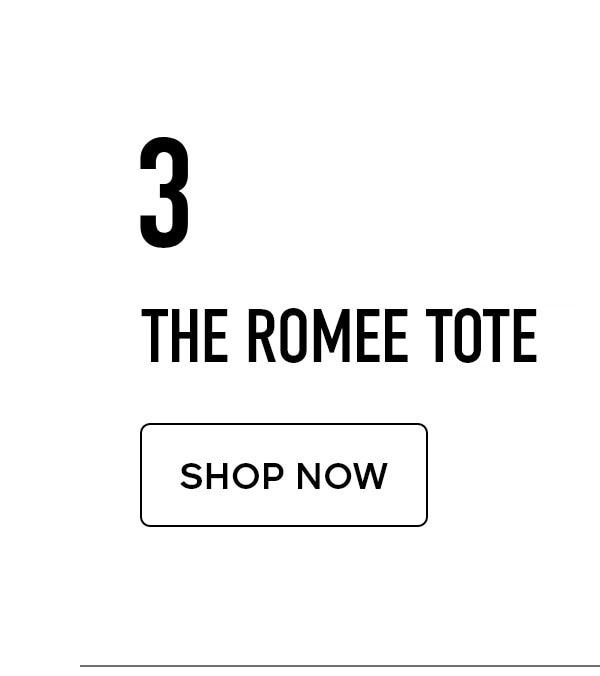 3

THE ROMEE TOTE

SHOP NOW